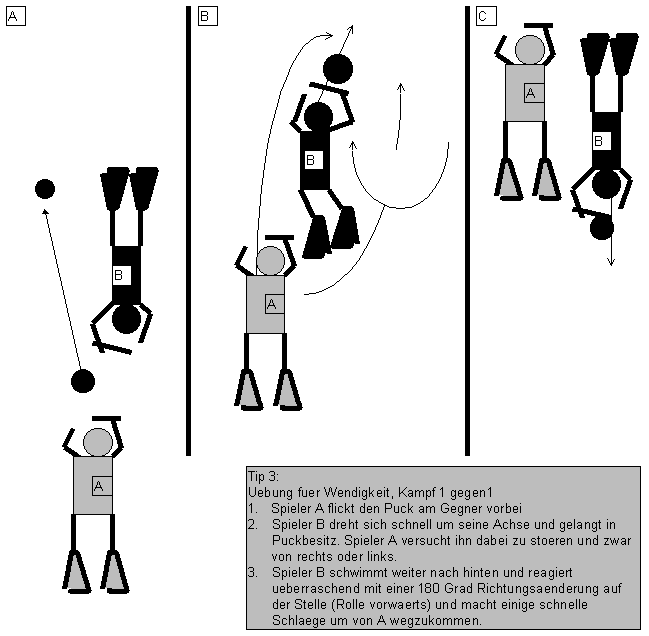 A

B

A

B

B

A

C

A

B

Tip 3:
Uebung fuer Wendigkeit, Kampf 1 gegen1
1. Spieler A flickt den Puck am Gegner vorbei
2. Spieler B dreht sich schnell um seine Achse und gelangt in Puckbesitz. Spieler A versucht ihn dabei zu stoeren und zwar von rechts oder links.
3. Spieler B schwimmt weiter nach hinten und reagiert ueberraschend mit einer 180 Grad Richtungsaenderung auf der Stelle (Rolle vorwaerts) und macht einige schnelle Schlaege um von A wegzukommen.